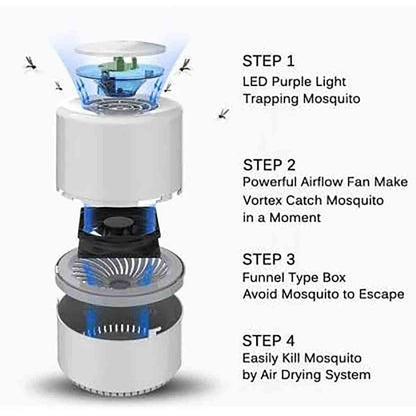 STEP 1
LED Purple Light Trapping Mosquito

STEP 2
Powerful Airflow Fan Make Vortex Catch Mosquito in a Moment

STEP 3
Funnel Type Box Avoid Mosquito to Escape

STEP 4
Easily Kill Mosquito by Air Drying System