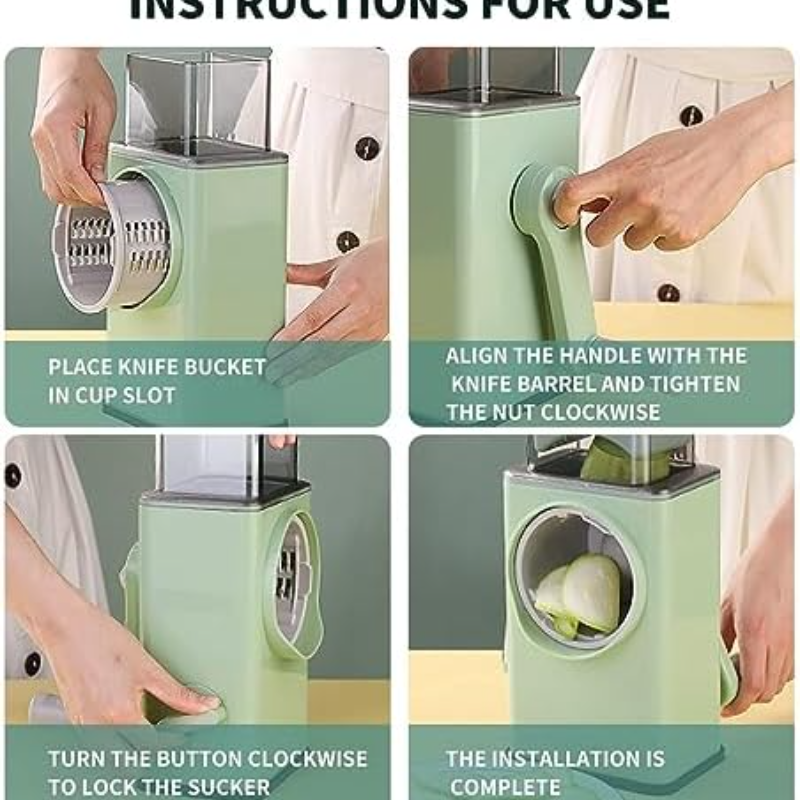 INSTRUCTIONS FOR USE

PLACE KNIFE BUCKET IN CUP SLOT

ALIGN THE HANDLE WITH THE KNIFE BARREL AND TIGHTEN THE NUT CLOCKWISE

TURN THE BUTTON CLOCKWISE TO LOCK THE SUCKER

THE INSTALLATION IS COMPLETE