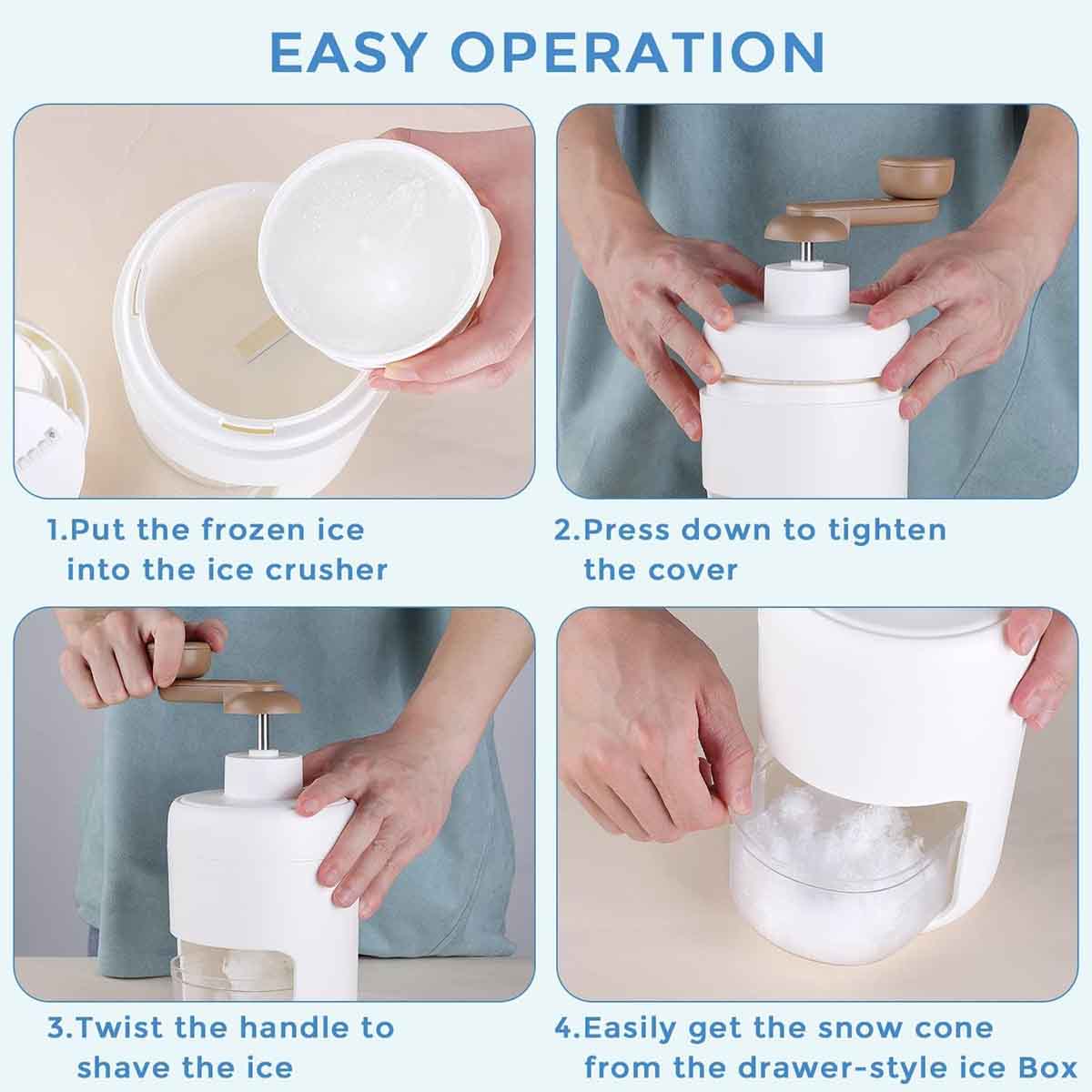 EASY OPERATION

1.Put the frozen ice into the ice crusher

2.Press down to tighten the cover

3.Twist the handle to shave the ice

4.Easily get the snow cone from the drawer-style ice Box